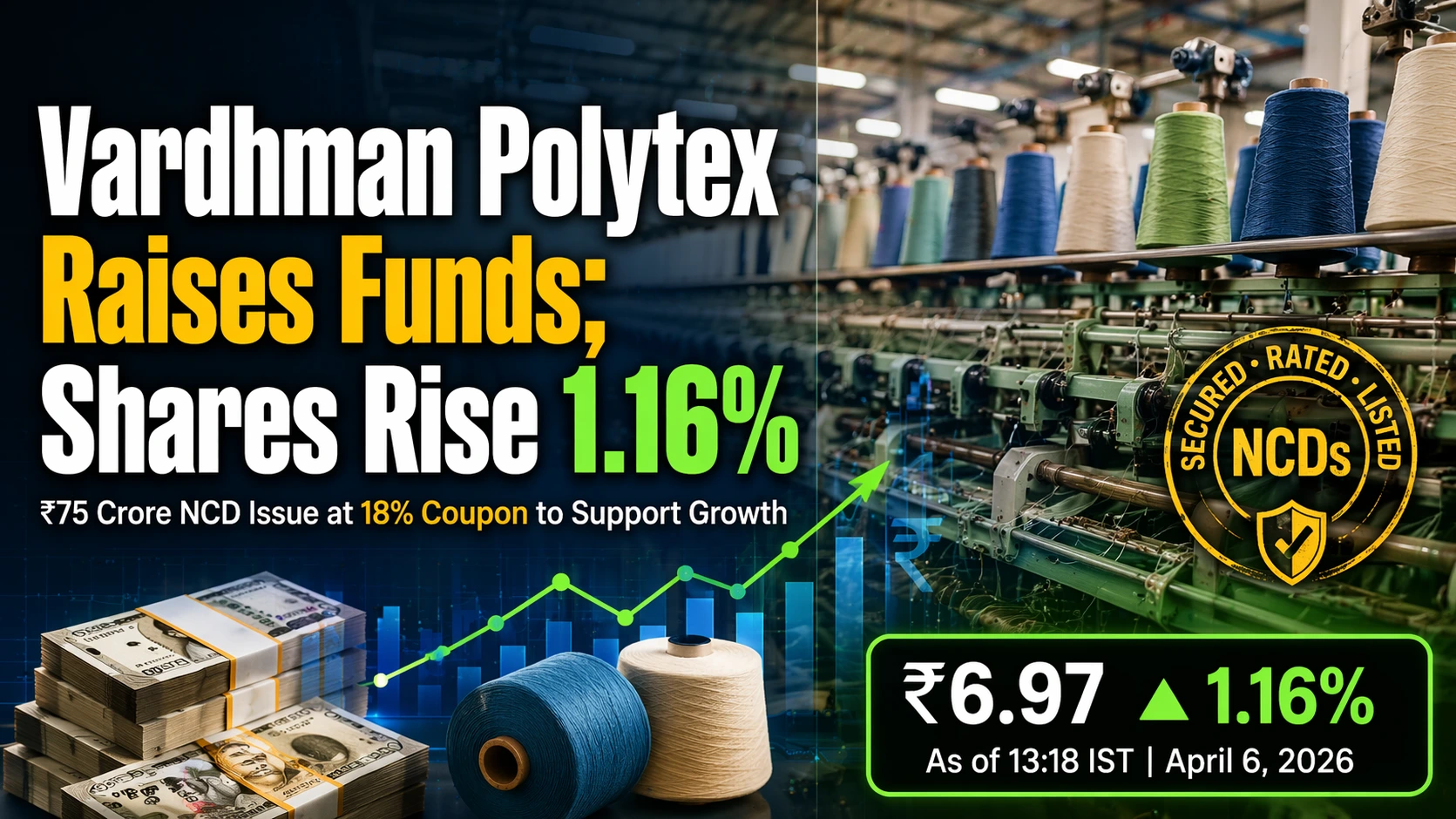 Vardhman Polytex Raises Funds; Shares Rise 1.16%

₹75 Crore NCD Issue at 18% Coupon to Support Growth

SECURED · RATED · LISTED
NCDs

₹6.97 ▲ 1.16%
As of 13:18 IST | April 6, 2026