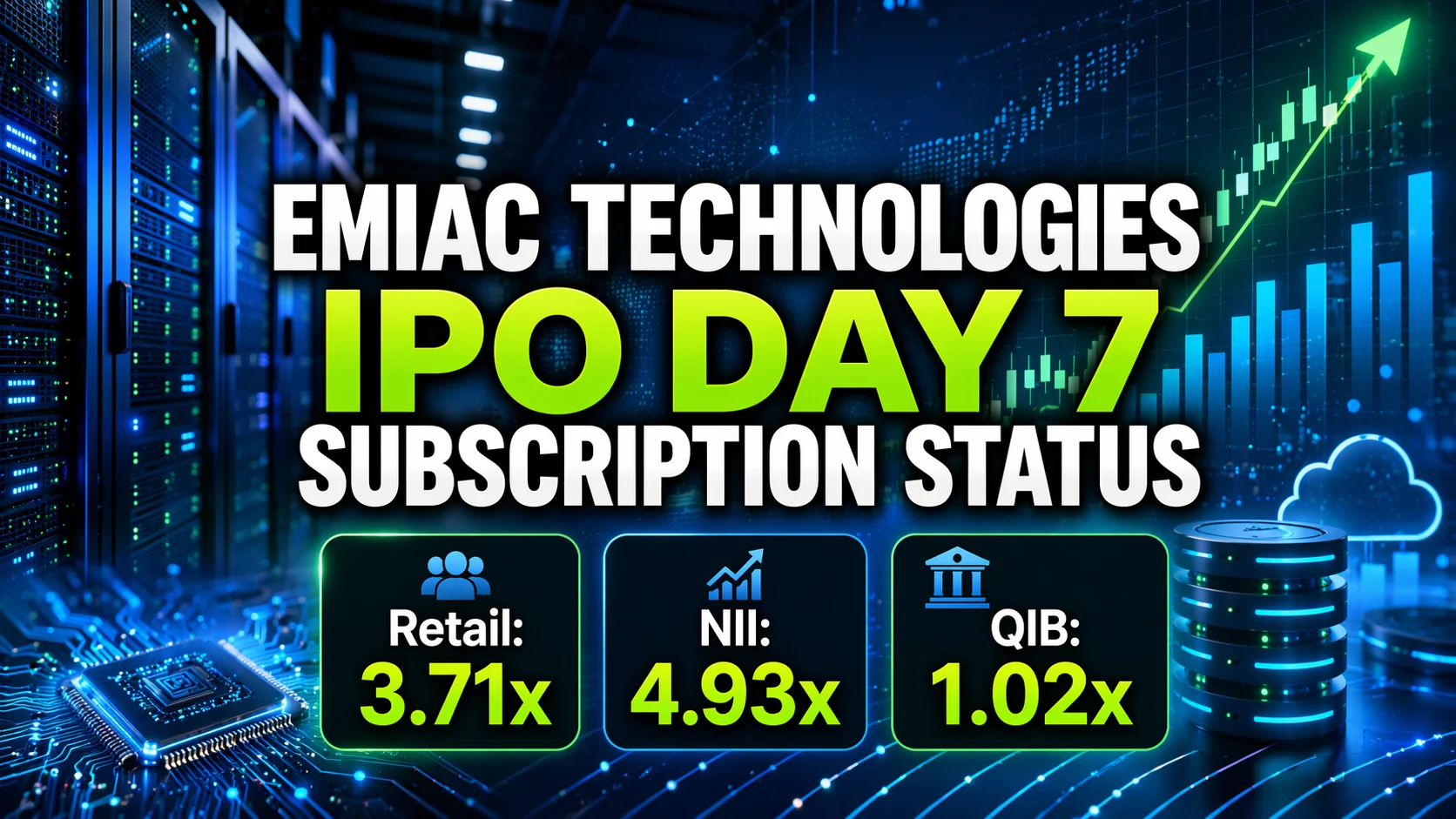 EMIAC TECHNOLOGIES
IPO DAY 7
SUBSCRIPTION STATUS

Retail:
3.71x

NII:
4.93x

QIB:
1.02x